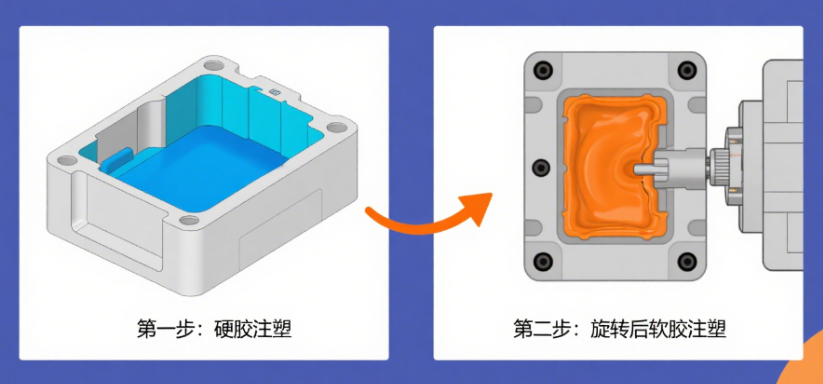 第一步：硬胶注塑

第二步：旋转后软胶注塑