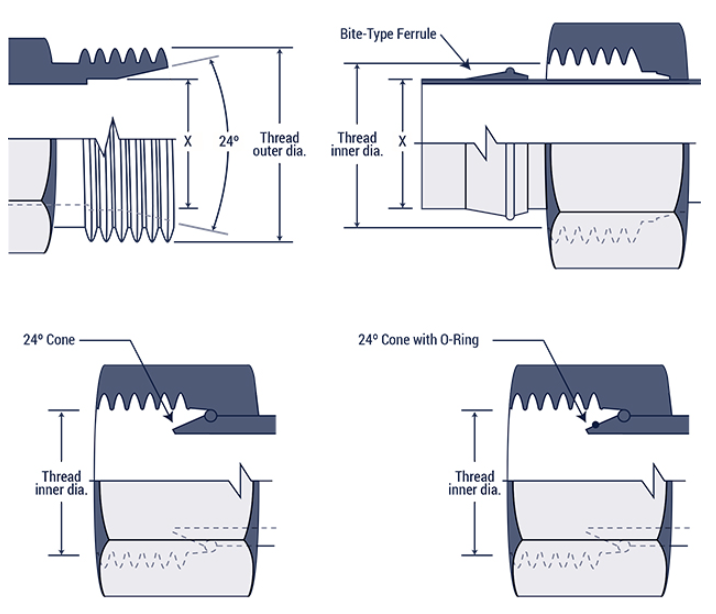 X

24°

Thread outer dia.

Bite-Type Ferrule

Thread inner dia.

X

24° Cone

Thread inner dia.

24° Cone with O-Ring

Thread inner dia.